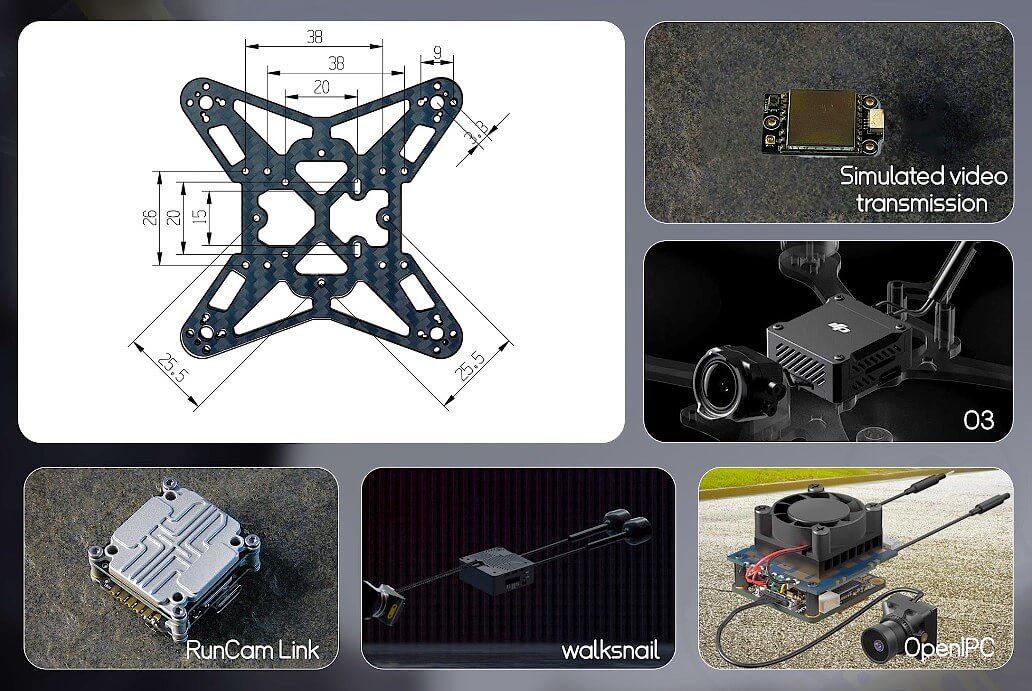 38
38
20
9
3.3
26
20
15
25.5
25.5

Simulated video transmission

O3

RunCam Link

walksnail

OpenIPC